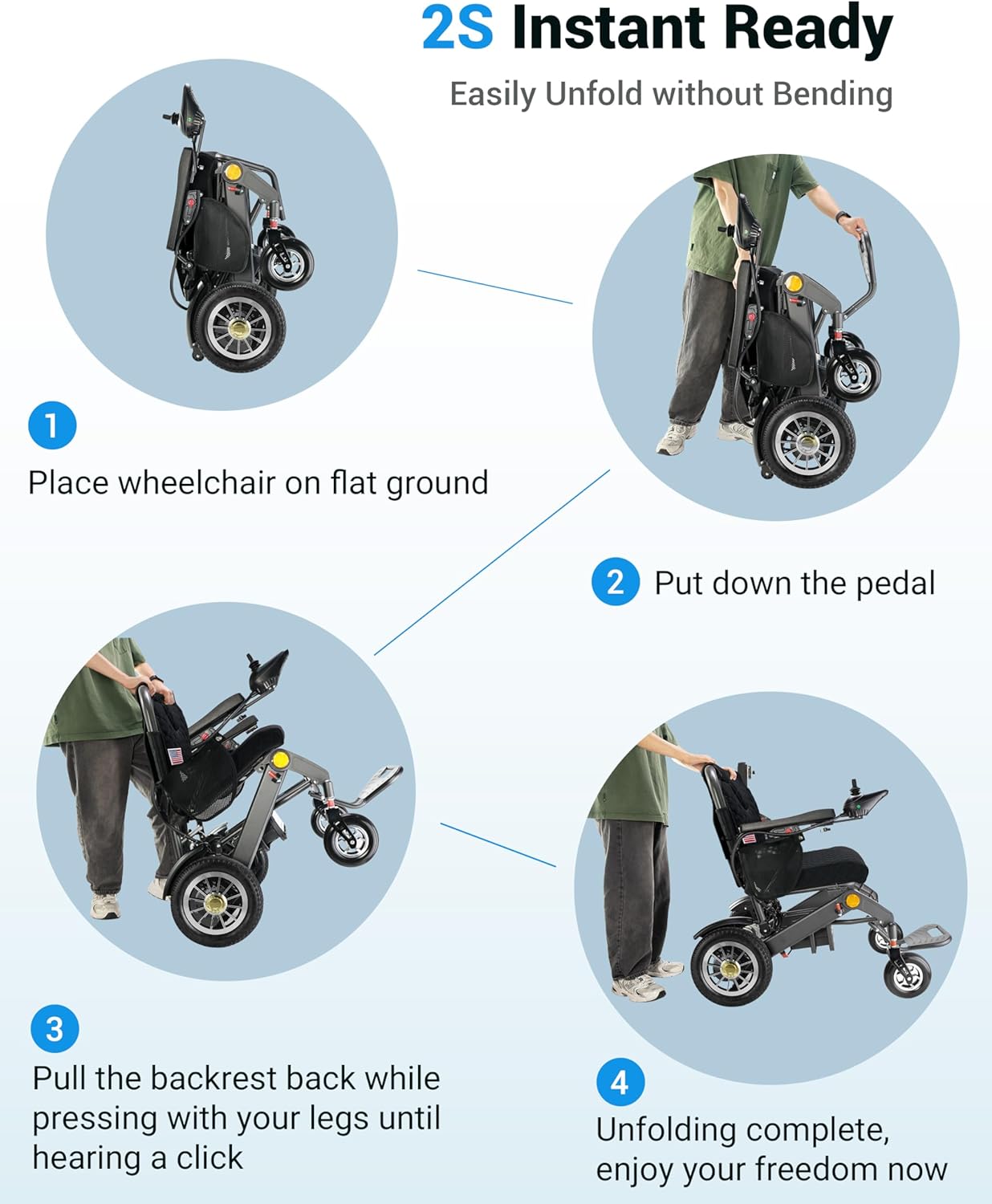 2S Instant Ready

Easily Unfold without Bending

1
Place wheelchair on flat ground

2 Put down the pedal

3
Pull the backrest back while pressing with your legs until hearing a click

4
Unfolding complete, enjoy your freedom now