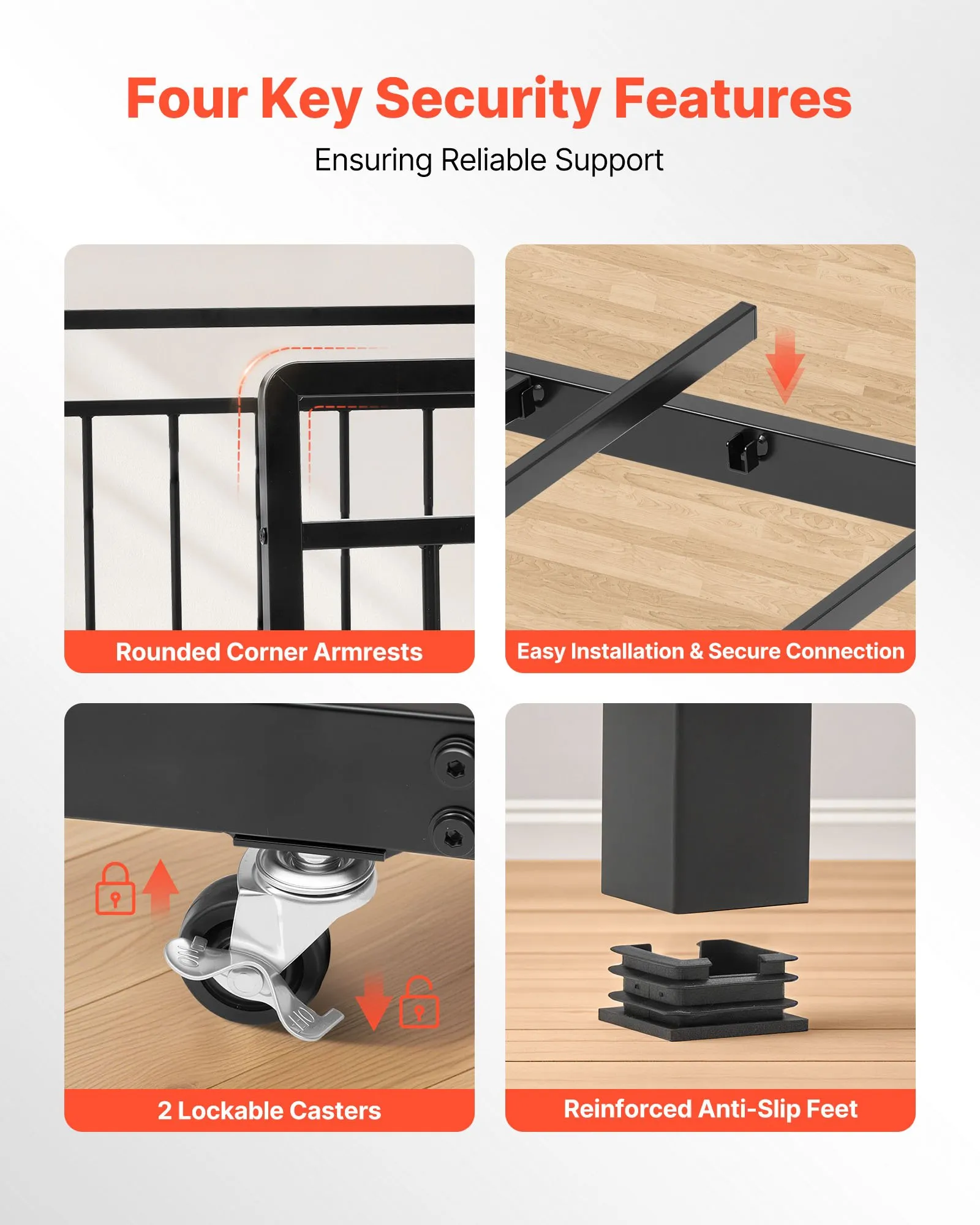 Four Key Security Features

Ensuring Reliable Support

Rounded Corner Armrests

Easy Installation & Secure Connection

ON

OFF

2 Lockable Casters

Reinforced Anti-Slip Feet